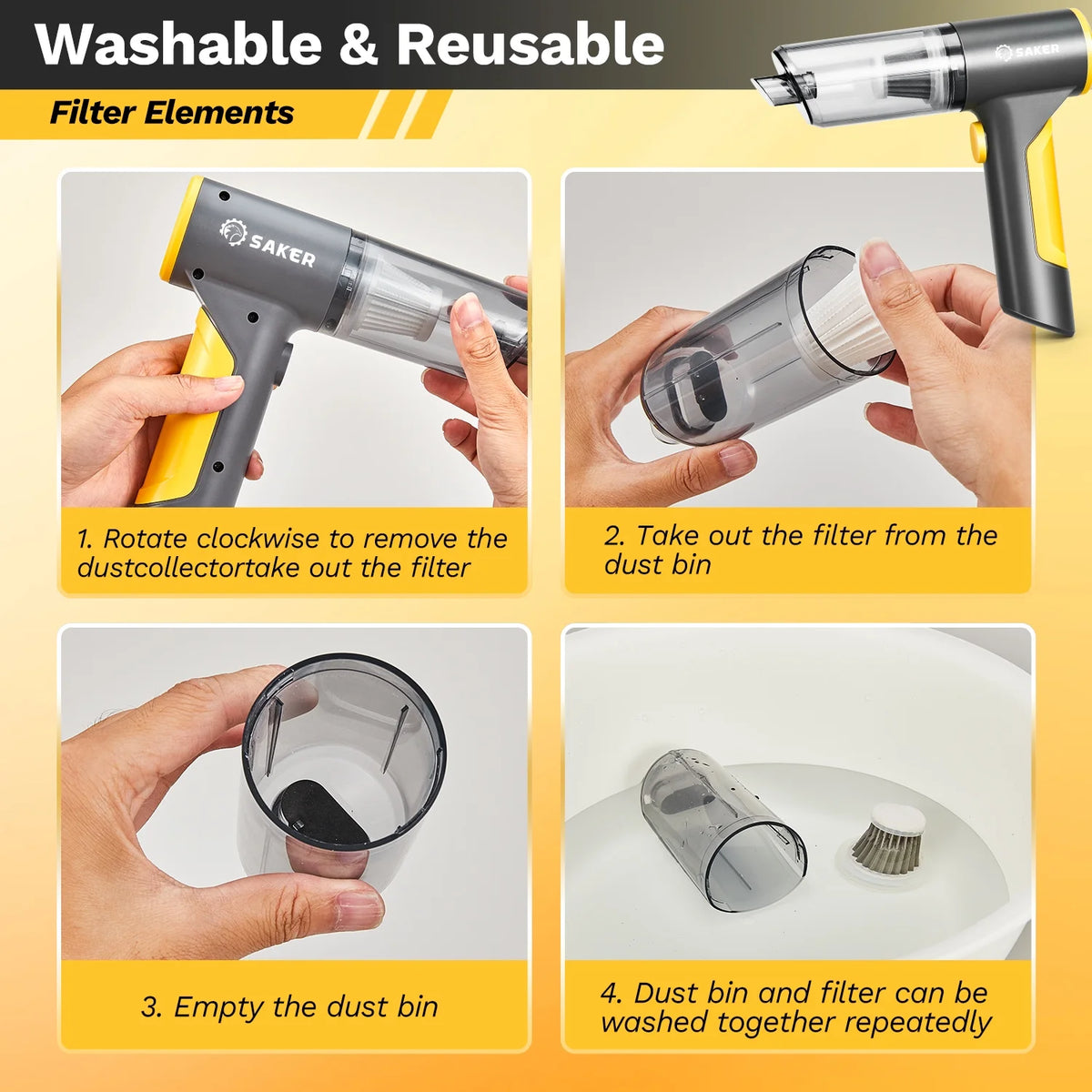 Washable & Reusable

Filter Elements

SAKER

SAKER

1. Rotate clockwise to remove the dustcollectortake out the filter

2. Take out the filter from the dust bin

3. Empty the dust bin

4. Dust bin and filter can be washed together repeatedly