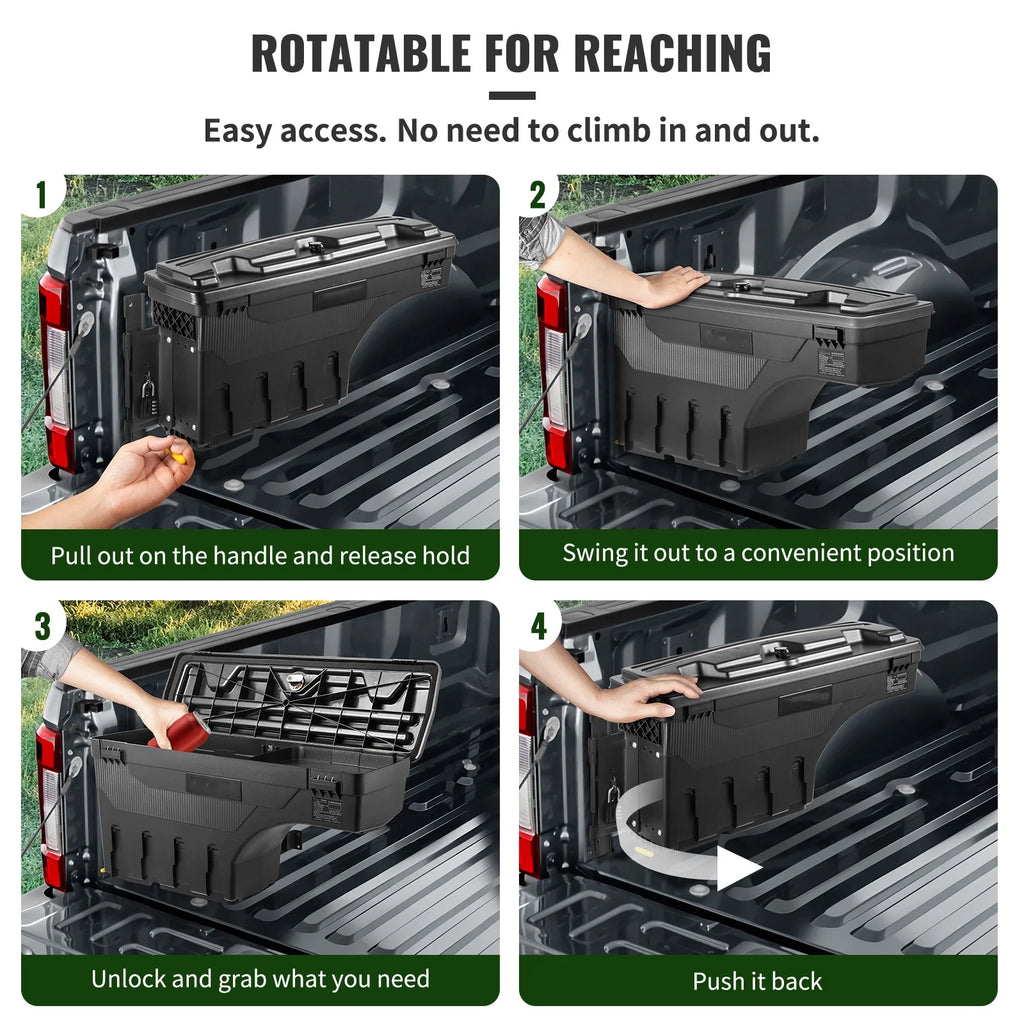 ROTATABLE FOR REACHING

Easy access. No need to climb in and out.

1

Pull out on the handle and release hold

2

Swing it out to a convenient position

3

Unlock and grab what you need

4

Push it back